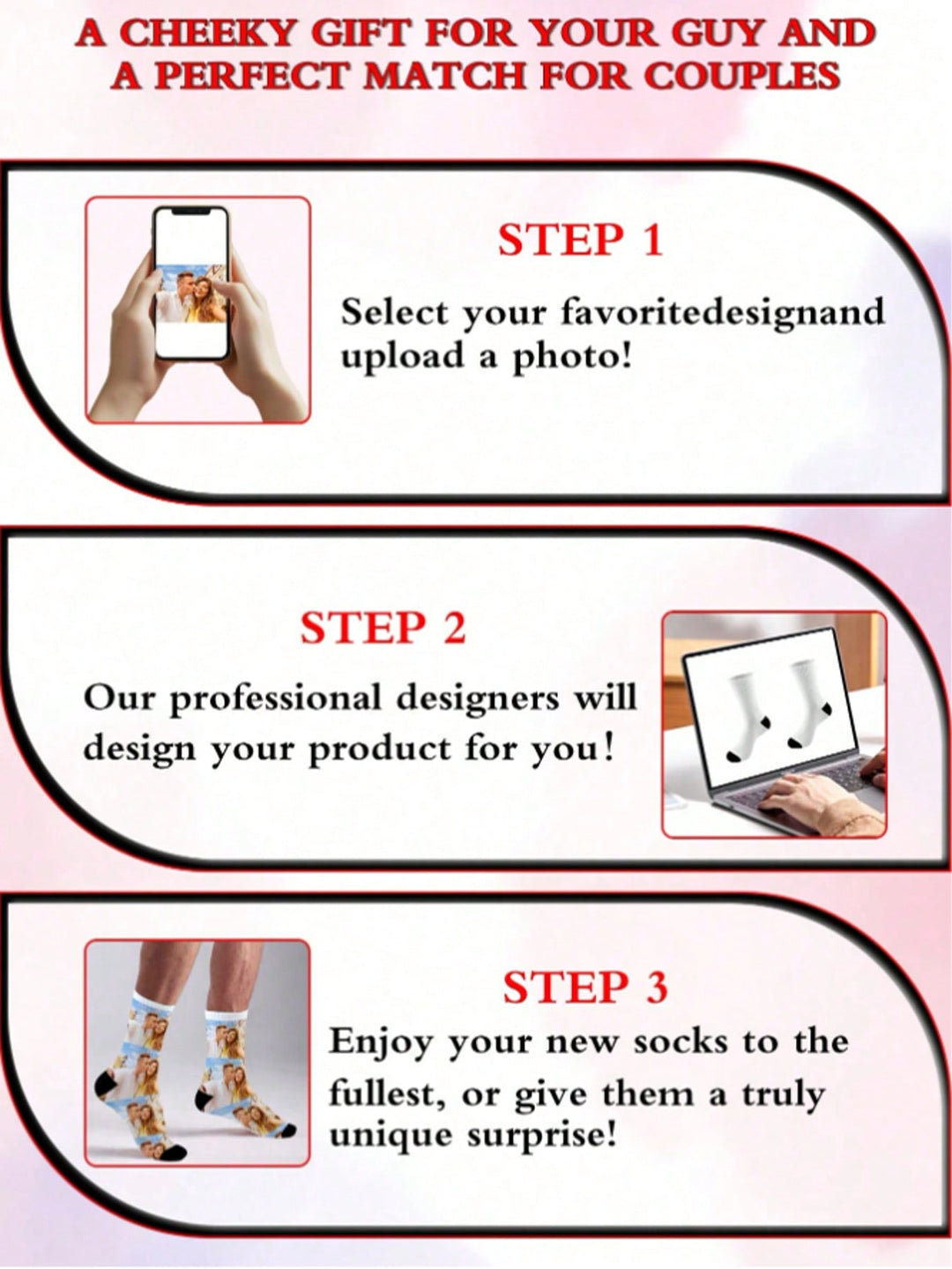 A CHEEKY GIFT FOR YOUR GUY AND A PERFECT MATCH FOR COUPLES

STEP 1

Select your favoritedesignand upload a photo!

STEP 2

Our professional designers will design your product for you!

STEP 3

Enjoy your new socks to the fullest, or give them a truly unique surprise!